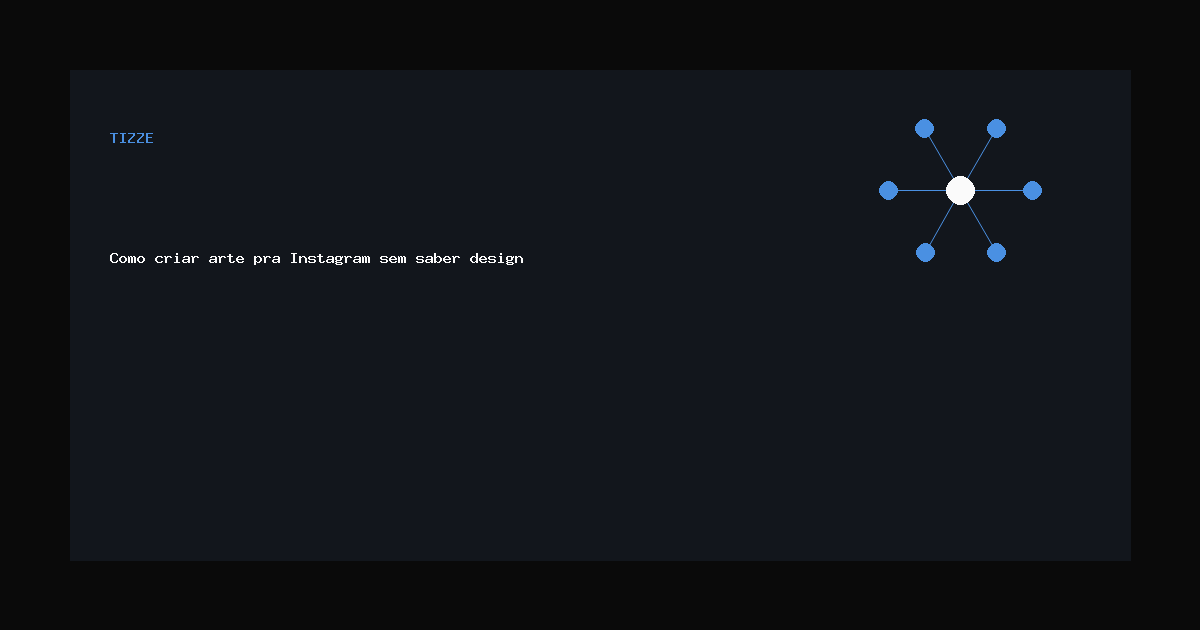 TIZZE

Como criar arte pra Instagram sem saber design