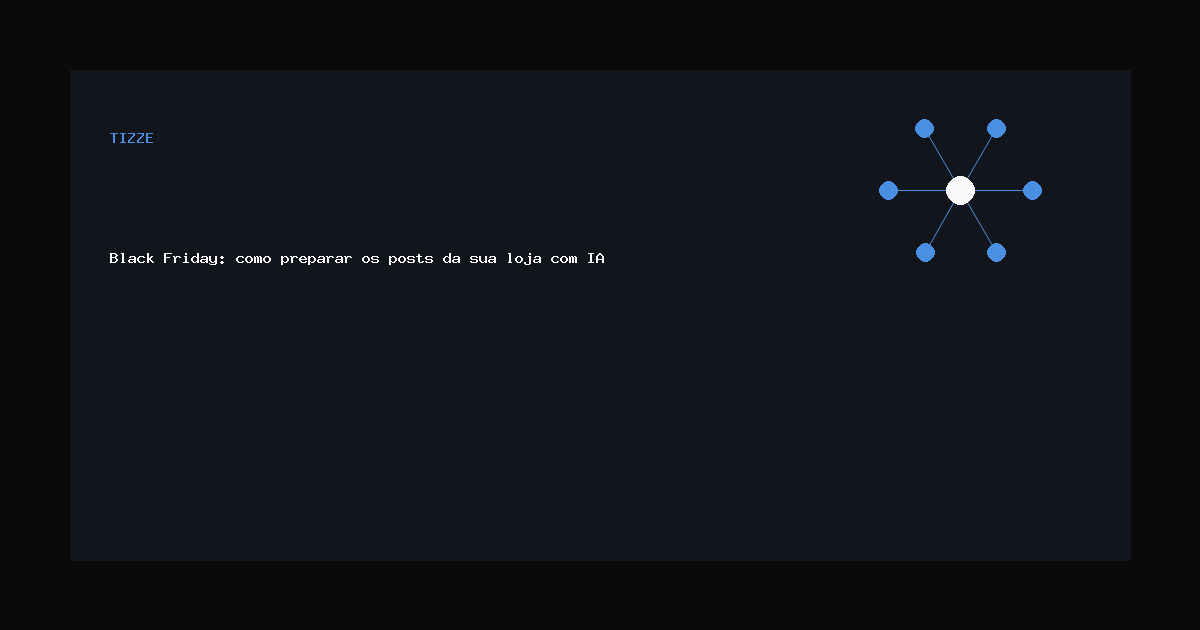 TIZZE

Black Friday: como preparar os posts da sua loja com IA